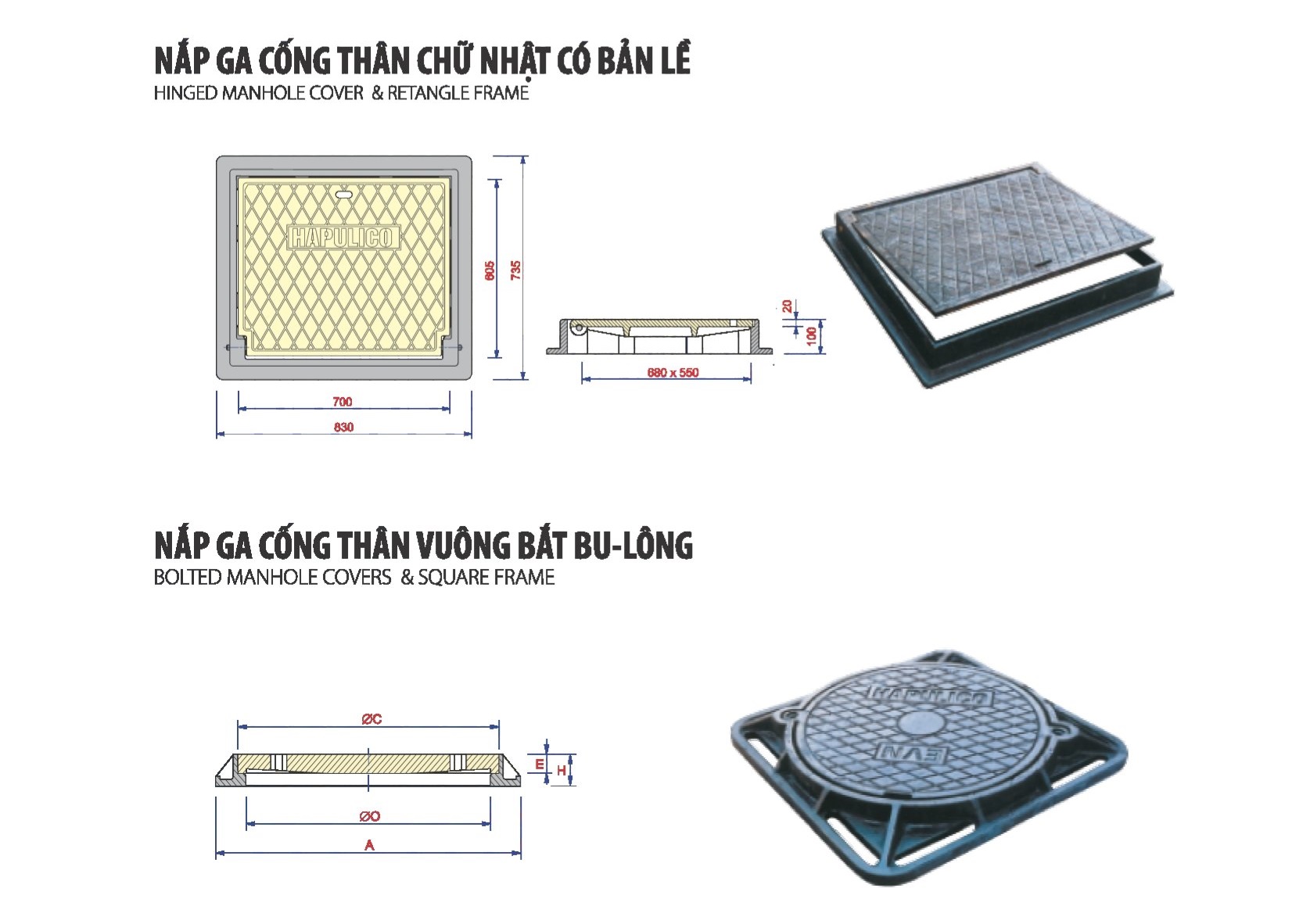 NẮP GA CỐNG THÂN CHỮ NHẬT CÓ BẢN LỀ
HINGED MANHOLE COVER & RETANGLE FRAME

HAPULICO

605

735

700

830

20

100

680 x 550

NẮP GA CỐNG THÂN VUÔNG BẮT BU-LÔNG
BOLTED MANHOLE COVERS & SQUARE FRAME

ØC

E

H

ØO

A

HAPULICO

EVN